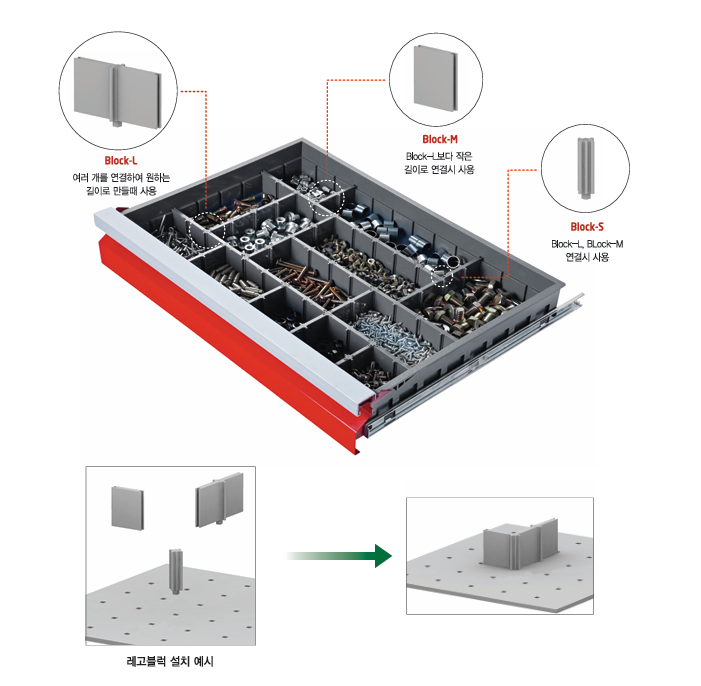 Block-L
여러 개를 연결하여 원하는 길이로 만들때 사용

Block-M
Block-L보다 작은 길이로 연결시 사용

Block-S
Block-L, BLock-M 연결시 사용

레고블럭 설치 예시